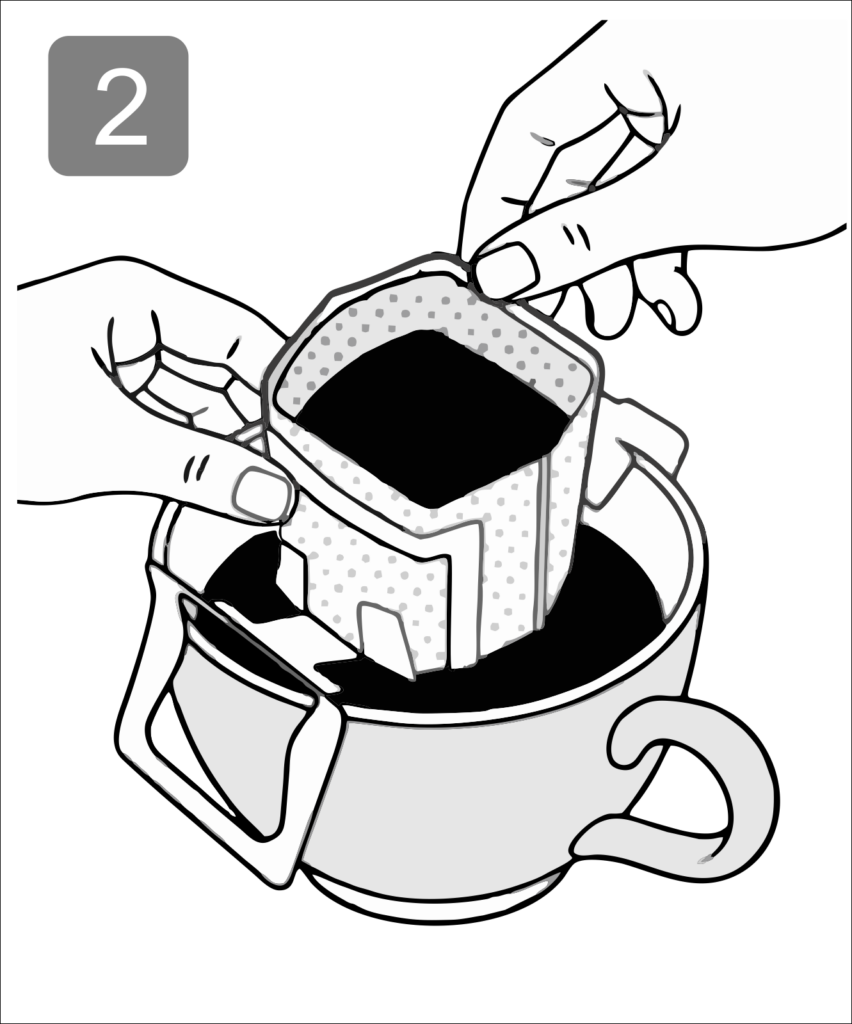 2